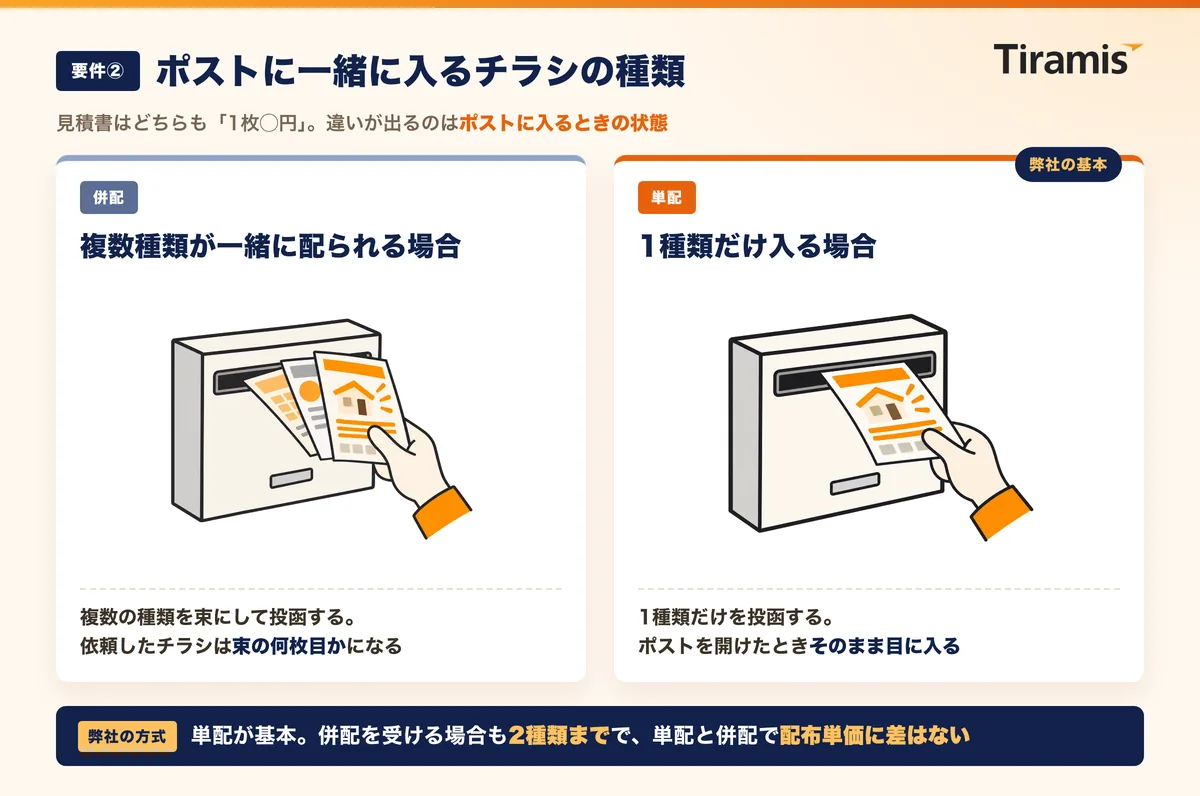 要件② ポストに一緒に入るチラシの種類

Tiramis

見積書はどちらも「1枚○円」。違いが出るのはポストに入るときの状態

併配

複数種類が一緒に配られる場合

複数の種類を束にして投函する。
依頼したチラシは束の何枚目かになる

弊社の基本

単配

1種類だけ入る場合

1種類だけを投函する。
ポストを開けたときそのまま目に入る

弊社の方式 単配が基本。併配を受ける場合も2種類までで、単配と併配で配布単価に差はない